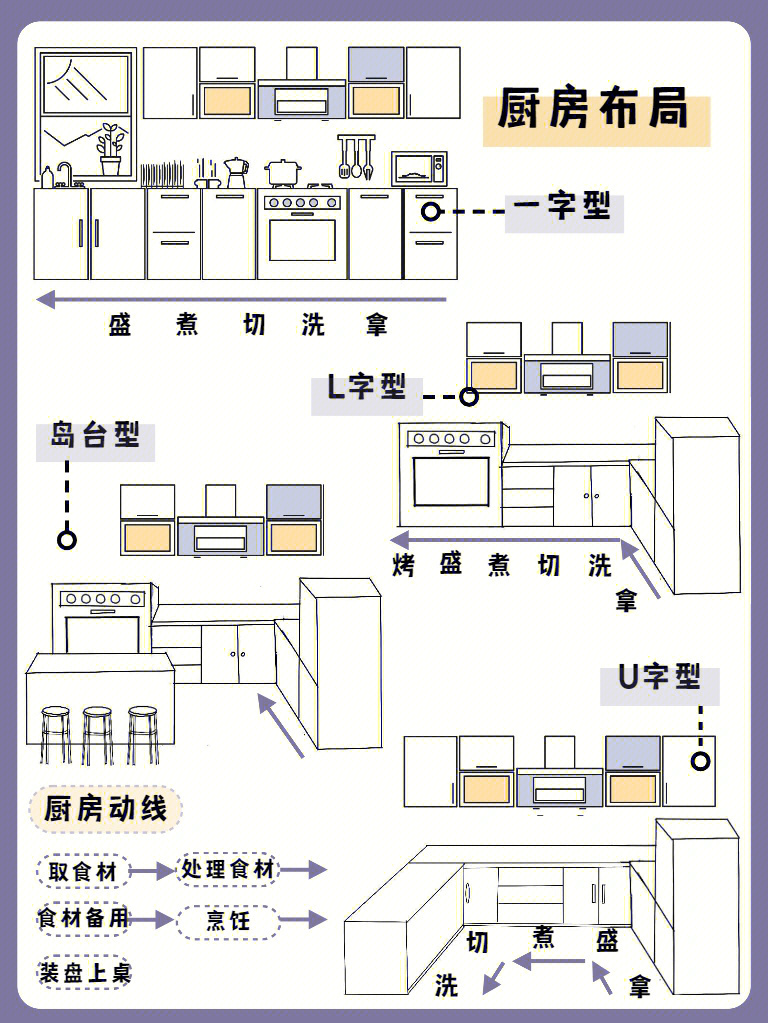 厨房布局

一字型

盛 煮 切 洗 拿

L字型

岛台型

烤 盛 煮 切 洗
拿

U字型

厨房动线

取食材 处理食材
食材备用 烹饪
装盘上桌

切 煮 盛
洗 拿